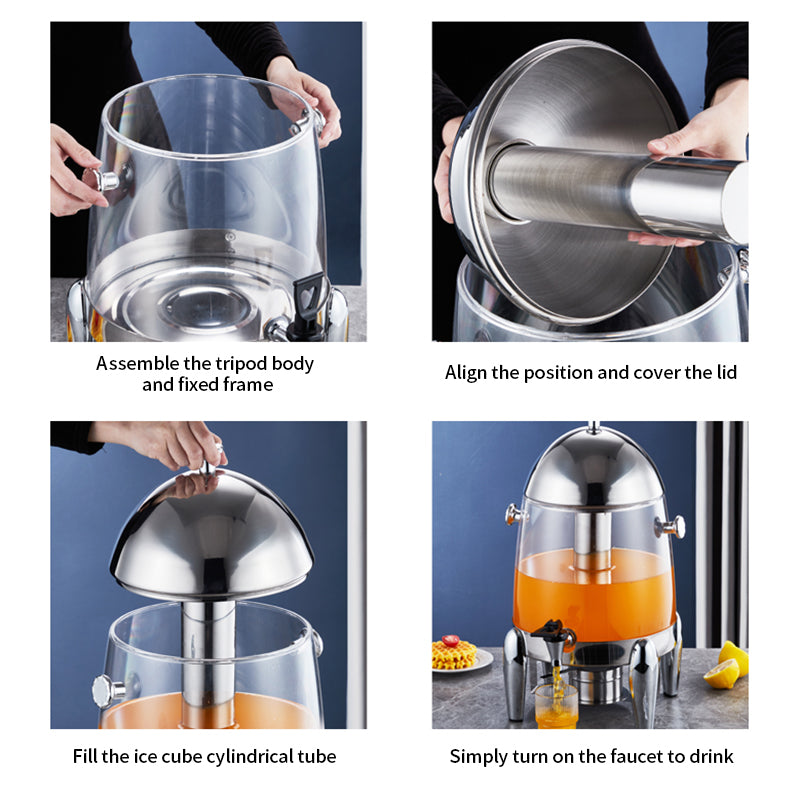 Assemble the tripod body and fixed frame

Align the position and cover the lid

Fill the ice cube cylindrical tube

Simply turn on the faucet to drink