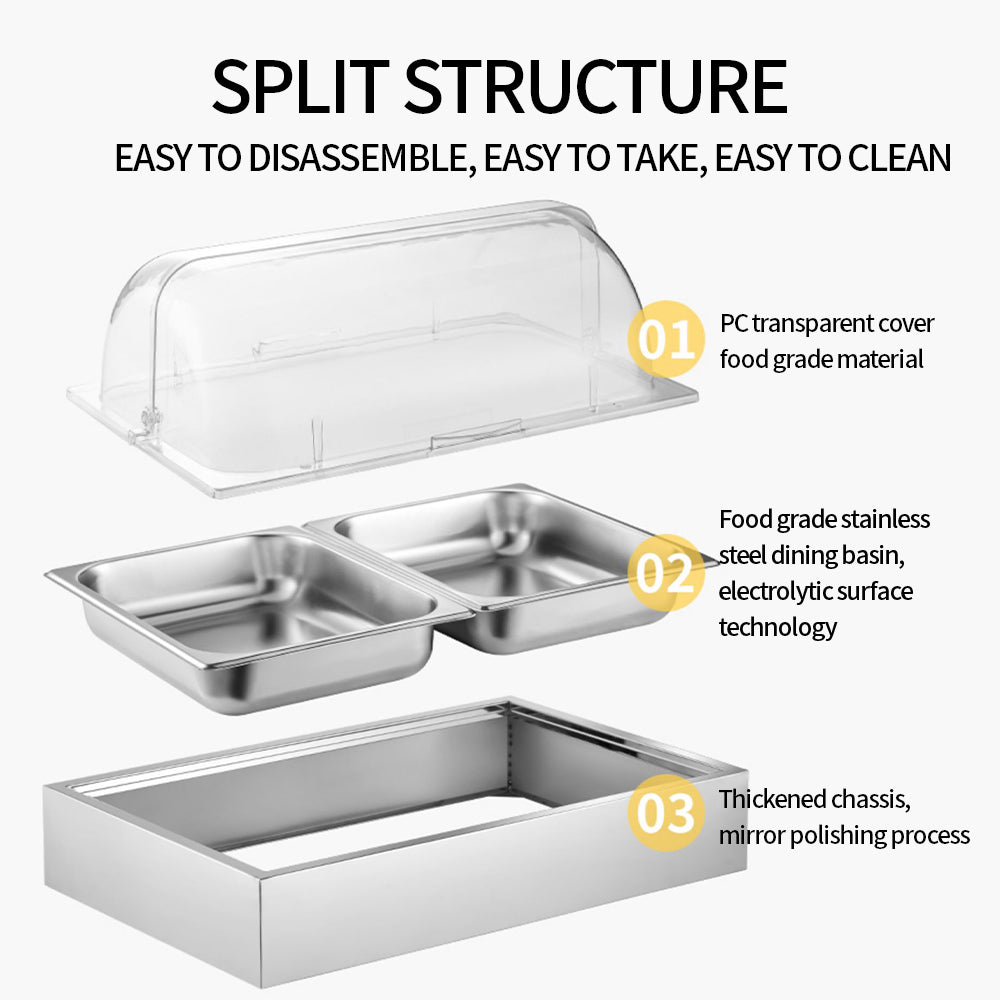 SPLIT STRUCTURE

EASY TO DISASSEMBLE, EASY TO TAKE, EASY TO CLEAN

01

PC transparent cover food grade material

02

Food grade stainless steel dining basin, electrolytic surface technology

03

Thickened chassis, mirror polishing process